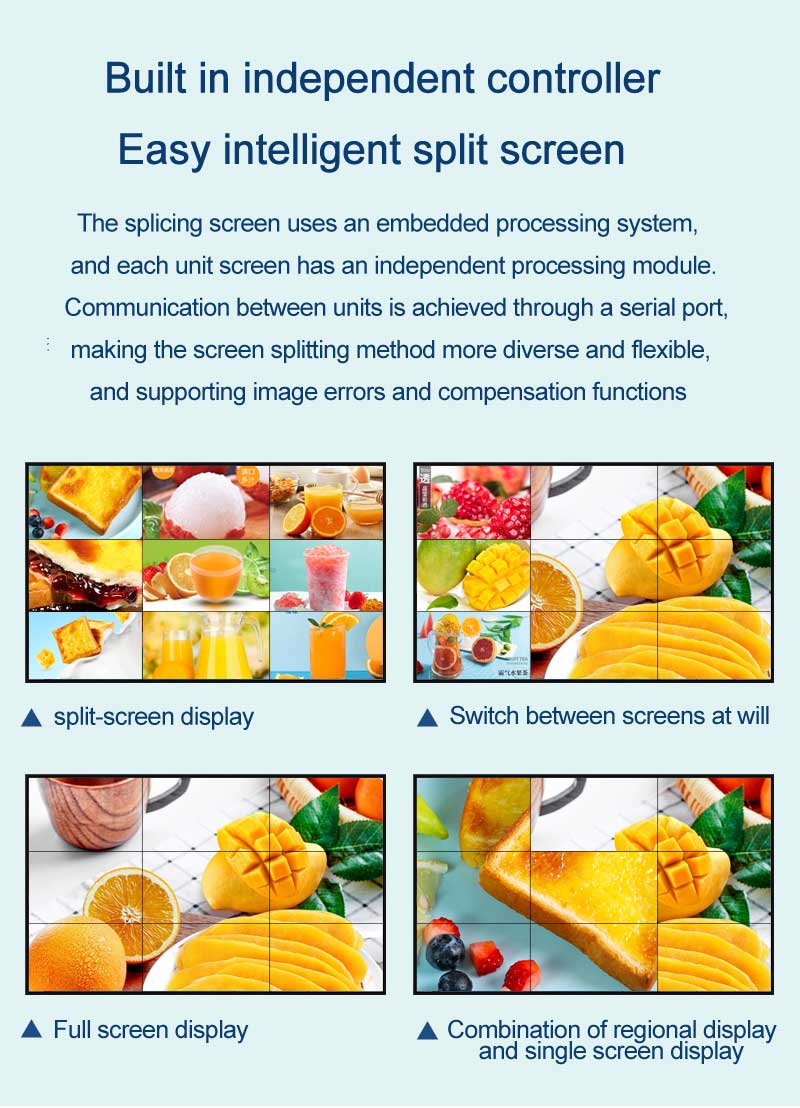 Built in independent controller
Easy intelligent split screen

The splicing screen uses an embedded processing system, and each unit screen has an independent processing module. Communication between units is achieved through a serial port, making the screen splitting method more diverse and flexible, and supporting image errors and compensation functions

▲ split-screen display

▲ Switch between screens at will

▲ Full screen display

▲ Combination of regional display and single screen display